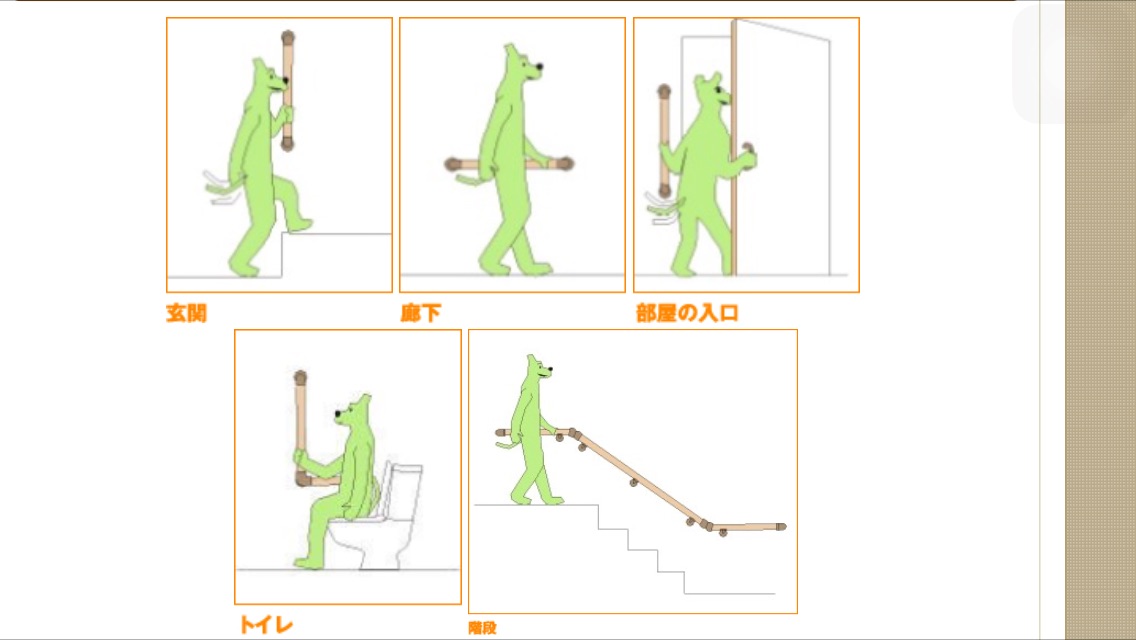 玄関

廊下

部屋の入口

トイレ

階段